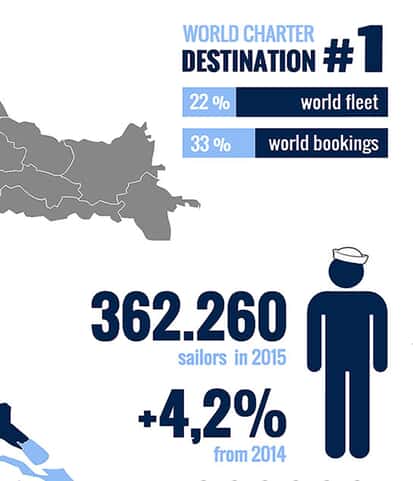 WORLD CHARTER DESTINATION #1

22 % world fleet

33 % world bookings

362.260
sailors in 2015

+4,2%
from 2014